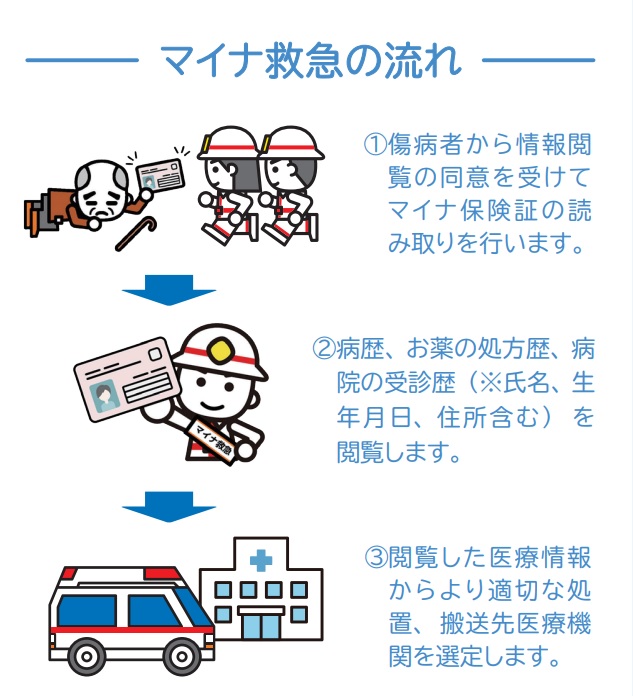 マイナ救急の流れ

①傷病者から情報閲覧の同意を受けてマイナ保険証の読み取りを行います。

マイナ救急

②病歴、お薬の処方歴、病院の受診歴（※氏名、生年月日、住所含む）を閲覧します。

③閲覧した医療情報からより適切な処置、搬送先医療機関を選定します。